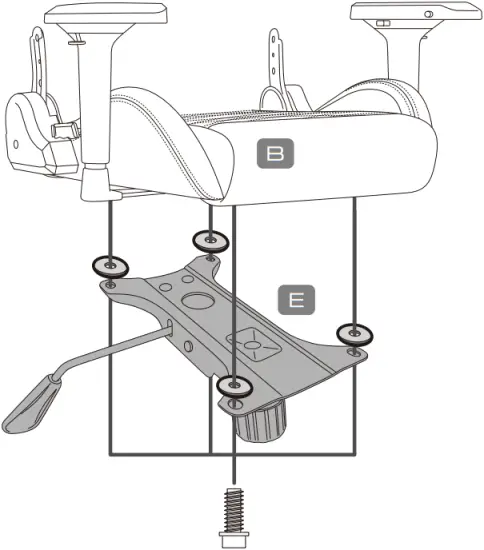 B

E