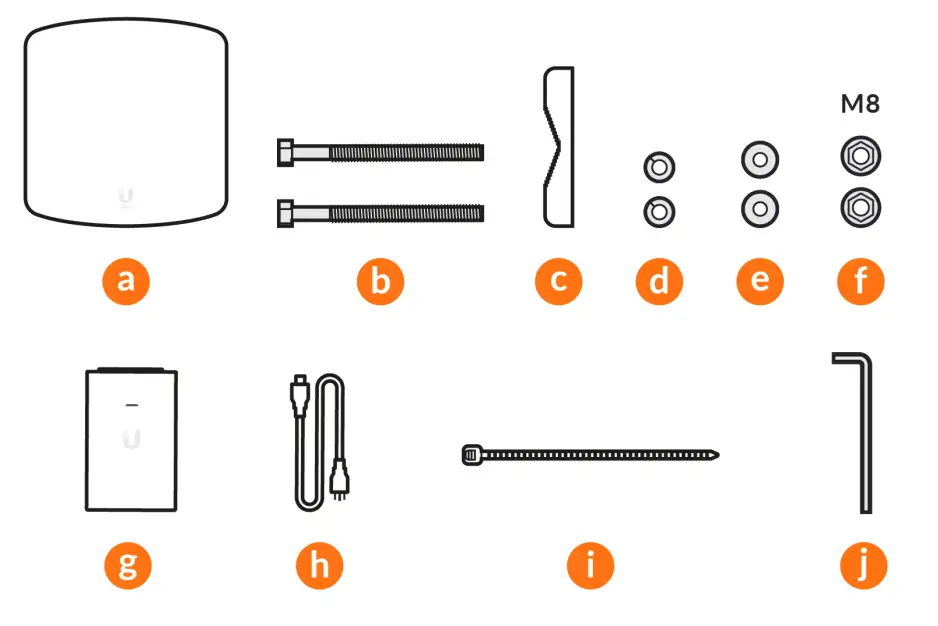 M8

a b c d e f

g h i j