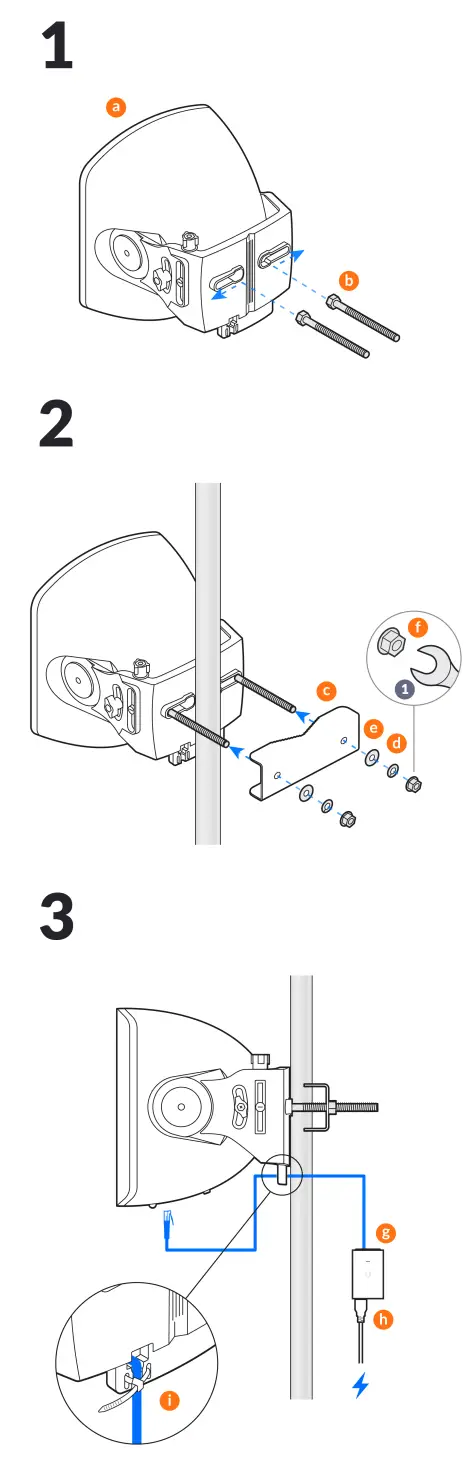 1

a

b

2

c

e

d

f

1

3

g

h

i