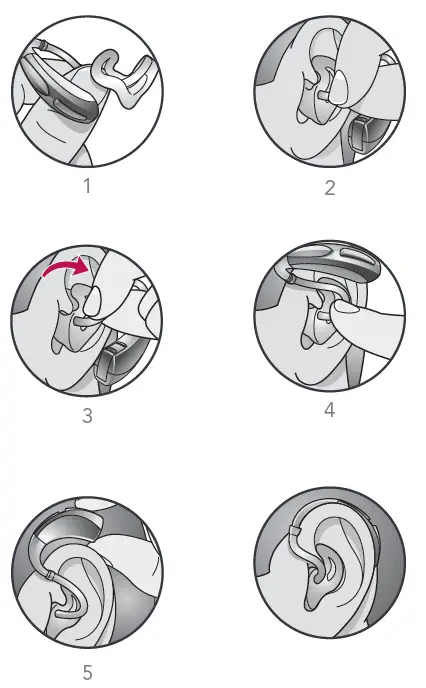 1

2

3

4

5