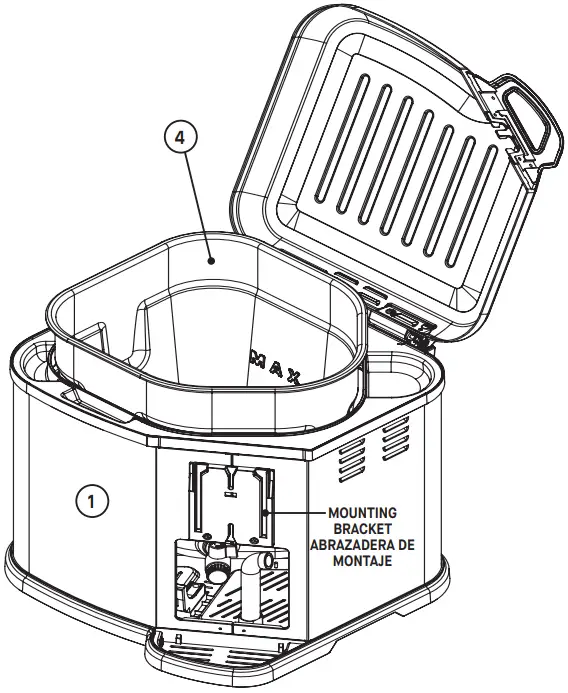 4

MAX

1

MOUNTING BRACKET ABRAZADERA DE MONTAJE