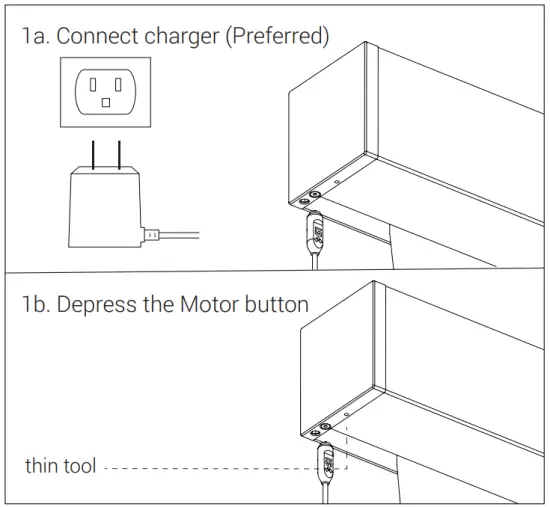 1a. Connect charger (Preferred)

1b. Depress the Motor button

thin tool