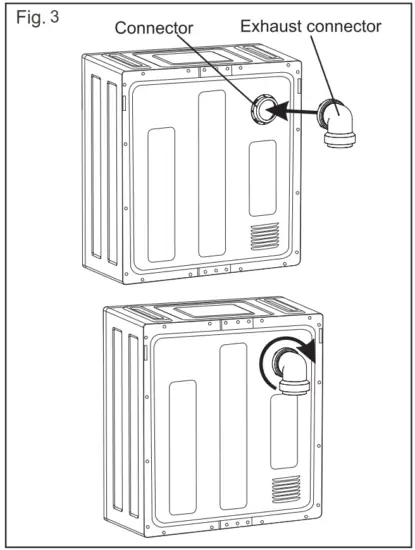 Fig. 3

Connector

Exhaust connector