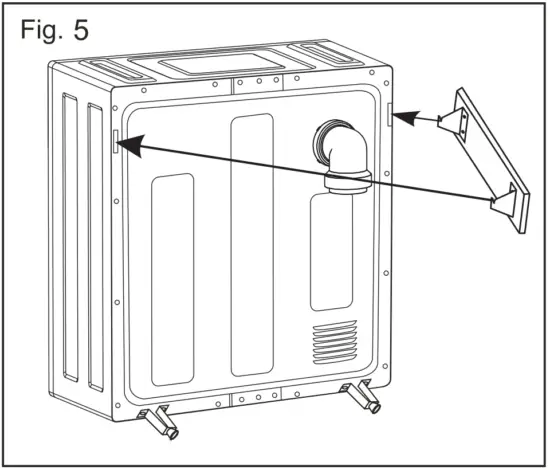 Fig. 5