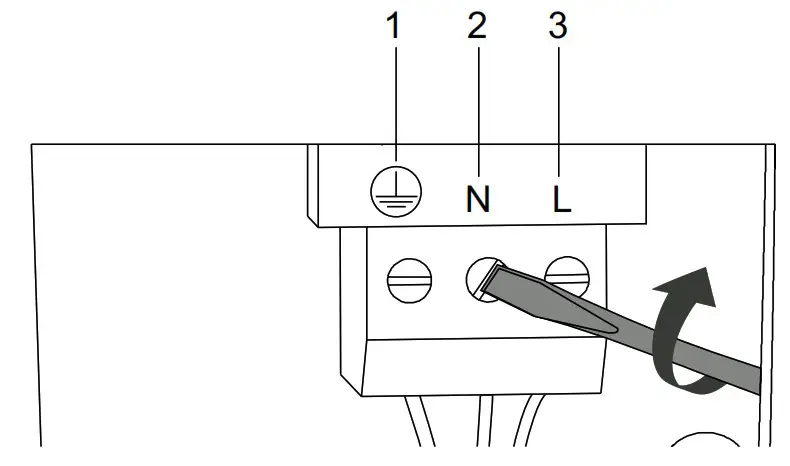 1 2 3

N L