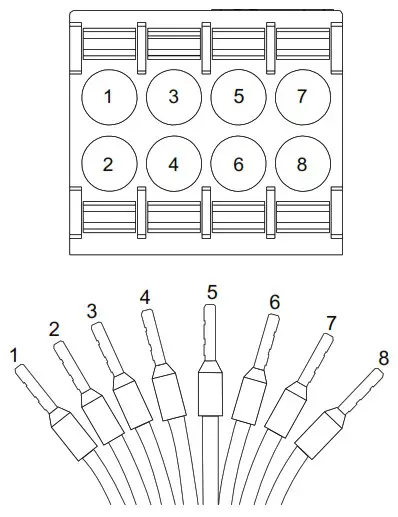 1 3 5 7
2 4 6 8

1 2 3 4 5 6 7 8