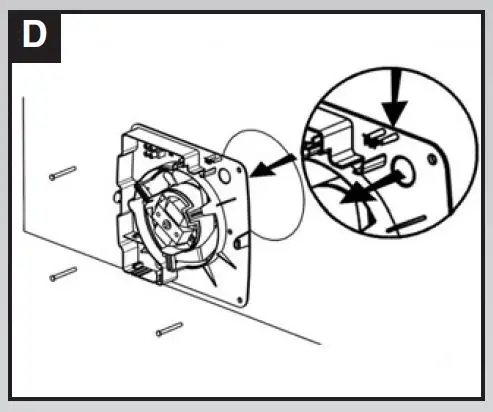 D