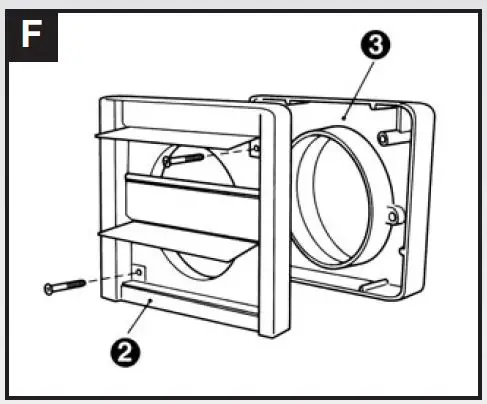 F

3

2