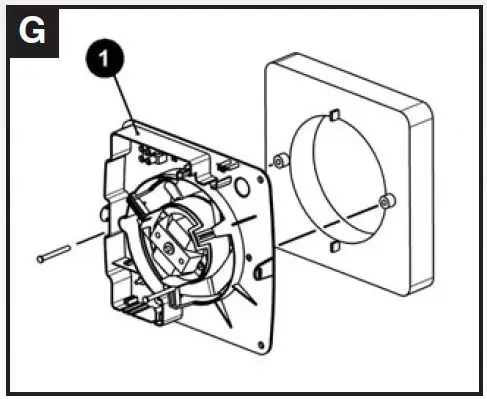 G

1