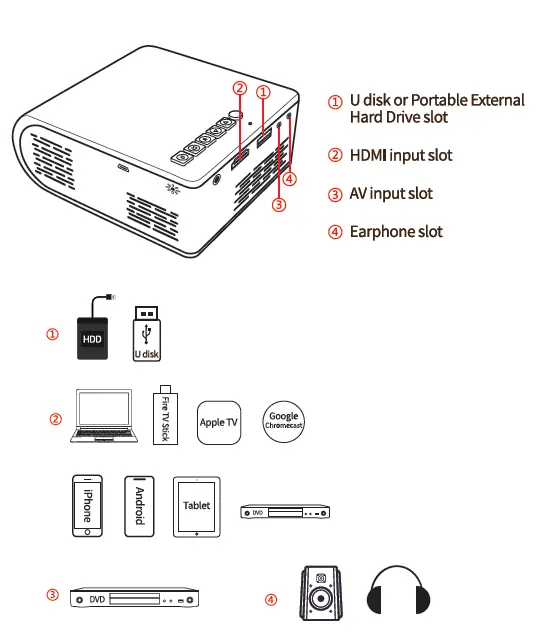 ②
①
④
③

① U disk or Portable External Hard Drive slot

② HDMI input slot

③ AV input slot

④ Earphone slot

①
HDD
U disk

②
Fire TV Stick
Apple TV
Google Chromecast

iPhone
Android
Tablet
DVD

③
DVD

④