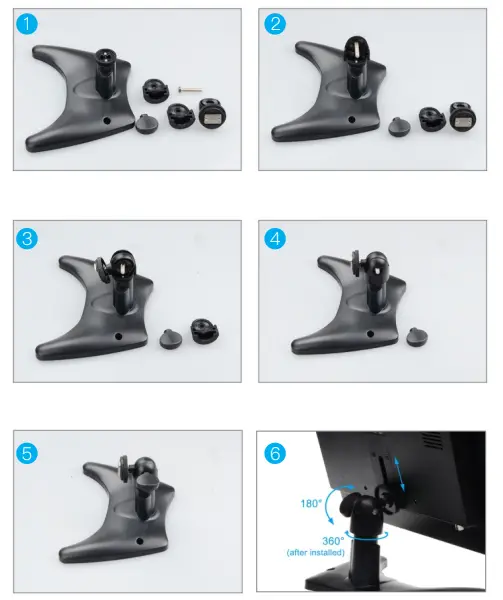 1

2

3

4

5

6

180°

360°
(after installed)