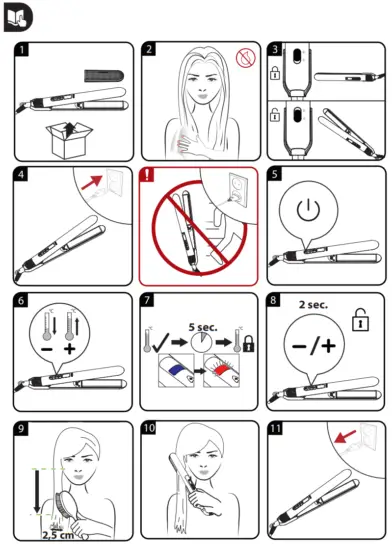 1

2

3

4

!

5

6

°C

°C

−

+

7

°C

5 sec.

°C

8

2 sec.

−/+

9

2,5 cm

10

11