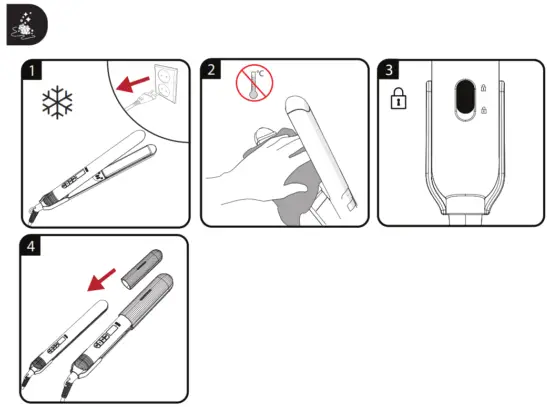 1

2

°C

3

4