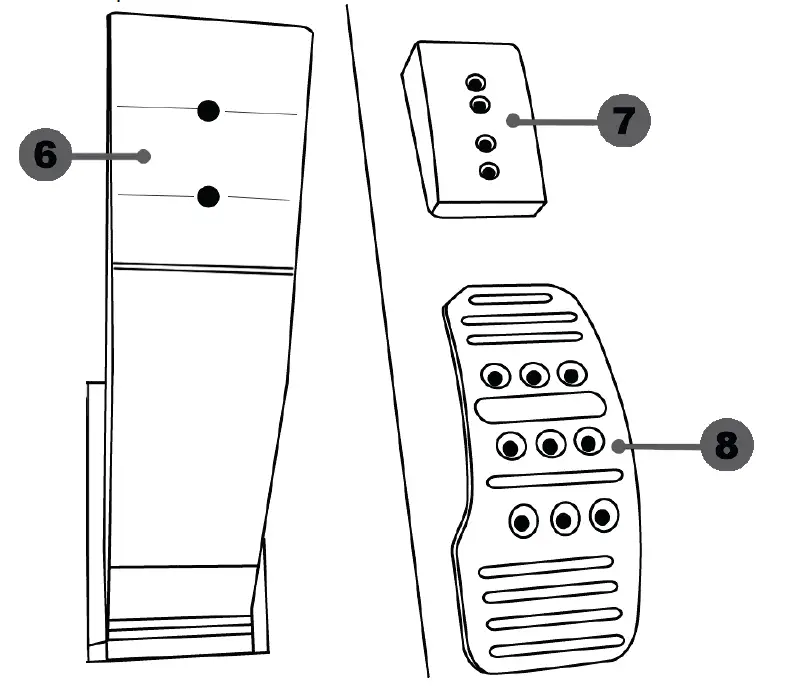 6
7
8