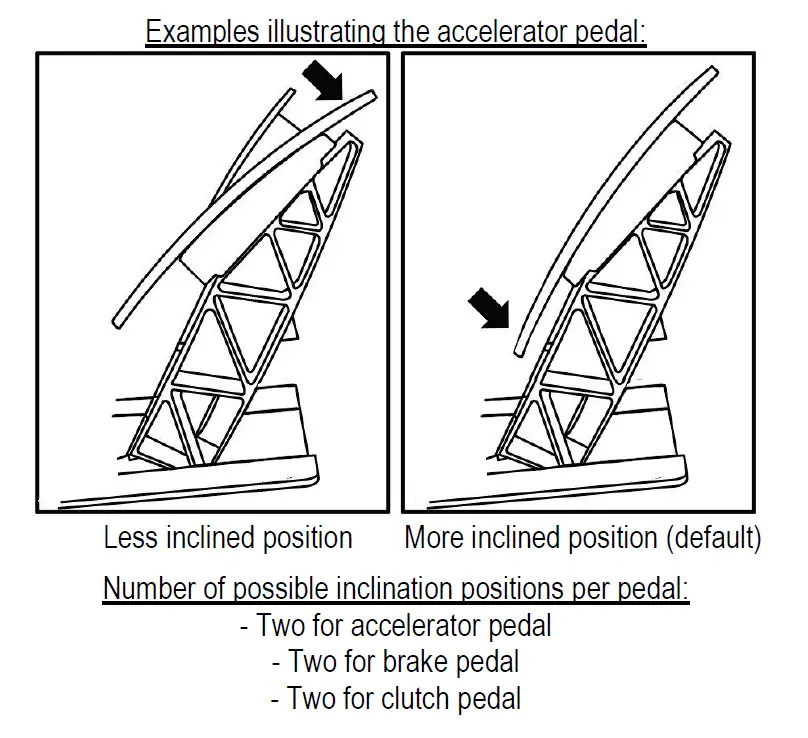 Examples illustrating the accelerator pedal:

Less inclined position

More inclined position (default)

Number of possible inclination positions per pedal:
- Two for accelerator pedal
- Two for brake pedal
- Two for clutch pedal