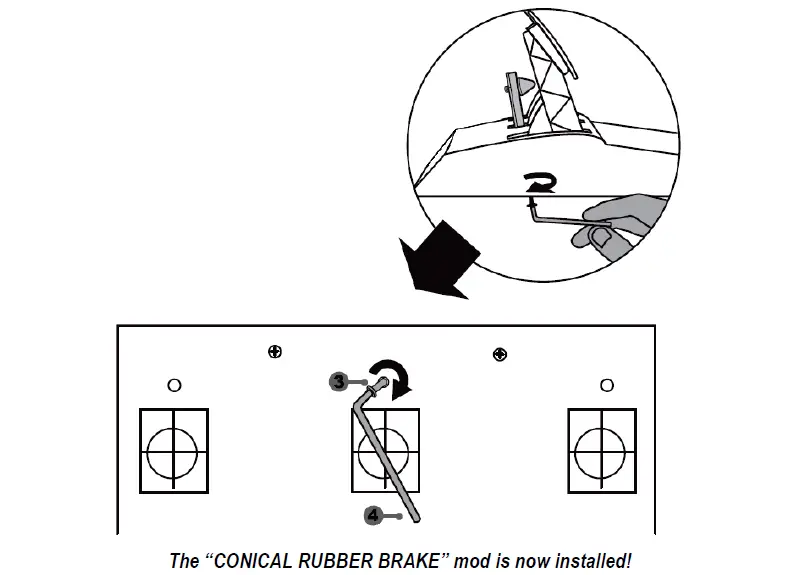 3
4
The “CONICAL RUBBER BRAKE” mod is now installed!