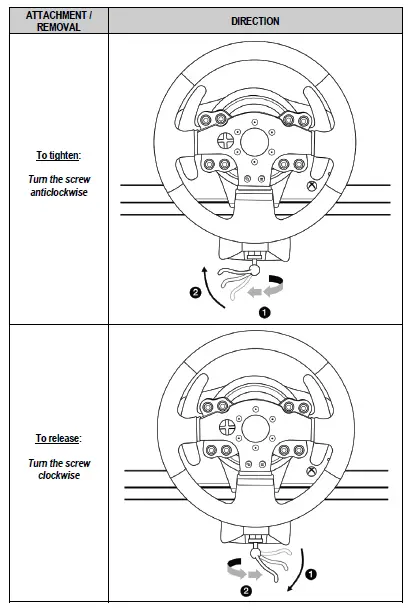 | ATTACHMENT / REMOVAL | DIRECTION |
|---|---|
| To tighten: Turn the screw anticlockwise | ❷ ❶ |
| To release: Turn the screw clockwise | ❶ ❷ |