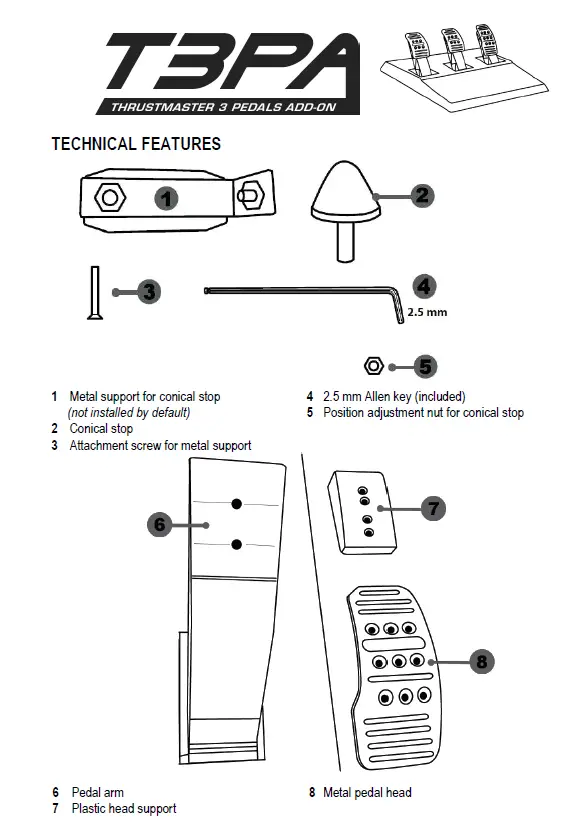 T3PA
THRUSTMASTER 3 PEDALS ADD-ON

TECHNICAL FEATURES

1
2
3
4
2.5 mm
5

1 Metal support for conical stop
(not installed by default)
2 Conical stop
3 Attachment screw for metal support

4 2.5 mm Allen key (included)
5 Position adjustment nut for conical stop

6
7
8

6 Pedal arm
7 Plastic head support

8 Metal pedal head