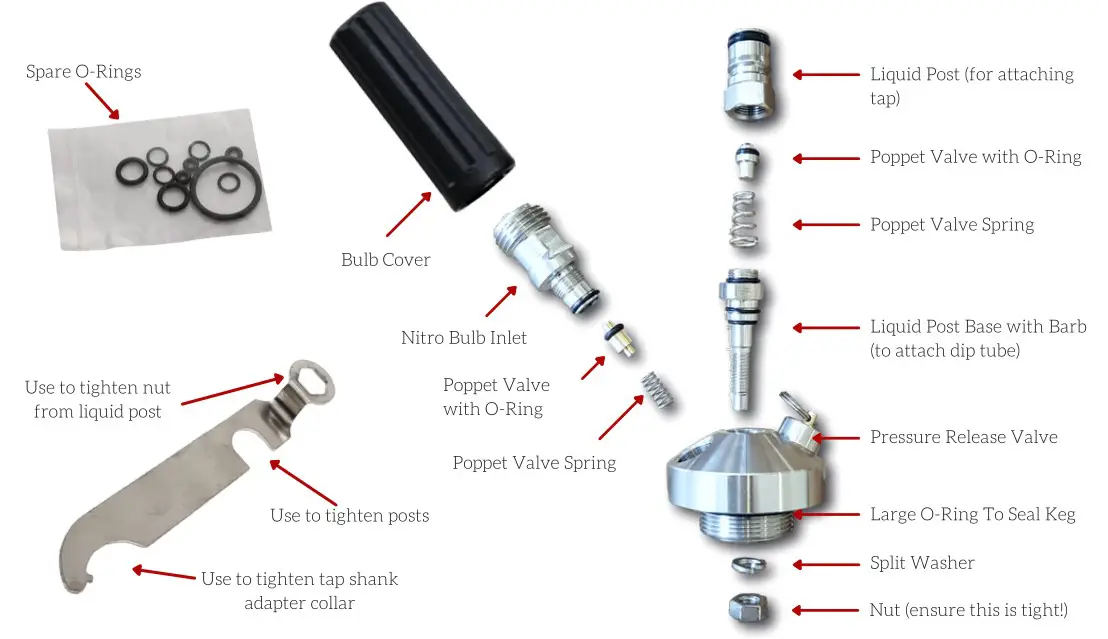 Spare O-Rings

Bulb Cover

Nitro Bulb Inlet

Poppet Valve with O-Ring

Poppet Valve Spring

Use to tighten nut from liquid post

Use to tighten posts

Use to tighten tap shank adapter collar

Liquid Post (for attaching tap)

Poppet Valve with O-Ring

Poppet Valve Spring

Liquid Post Base with Barb (to attach dip tube)

Pressure Release Valve

Large O-Ring To Seal Keg

Split Washer

Nut (ensure this is tight!)