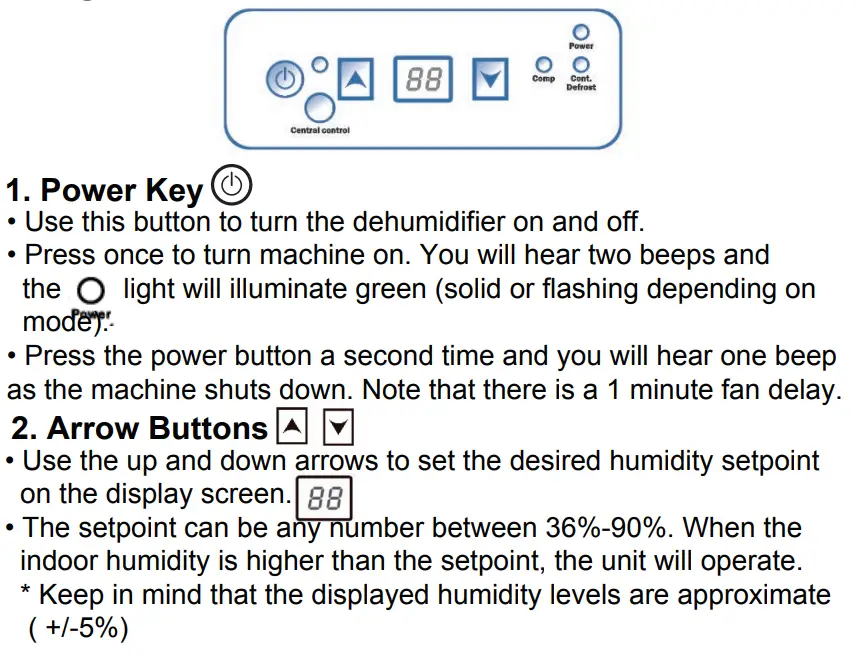 Power

88

Comp Cont. Defrost

Central control

1. Power Key

• Use this button to turn the dehumidifier on and off.

• Press once to turn machine on. You will hear two beeps and the Power light will illuminate green (solid or flashing depending on mode).

• Press the power button a second time and you will hear one beep as the machine shuts down. Note that there is a 1 minute fan delay.

2. Arrow Buttons

• Use the up and down arrows to set the desired humidity setpoint on the display screen. 88

• The setpoint can be any number between 36%-90%. When the indoor humidity is higher than the setpoint, the unit will operate.
* Keep in mind that the displayed humidity levels are approximate ( +/-5%)