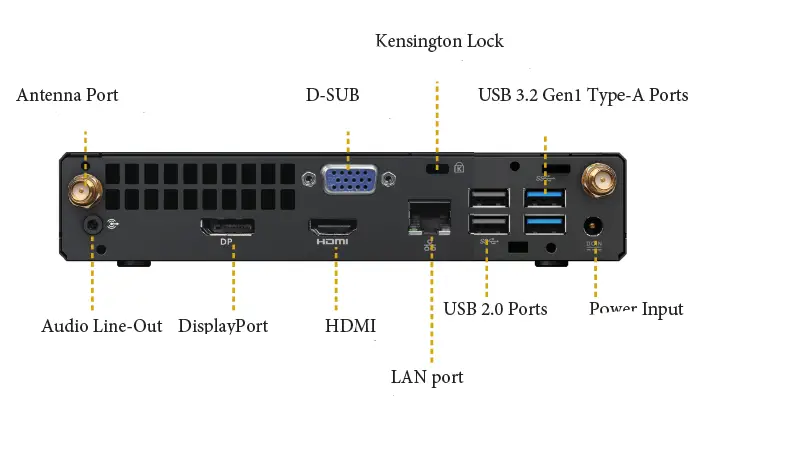 Kensington Lock

Antenna Port

D-SUB

USB 3.2 Gen1 Type-A Ports

DP

HDMI

Audio Line-Out

DisplayPort

HDMI

USB 2.0 Ports

Power Input

LAN port