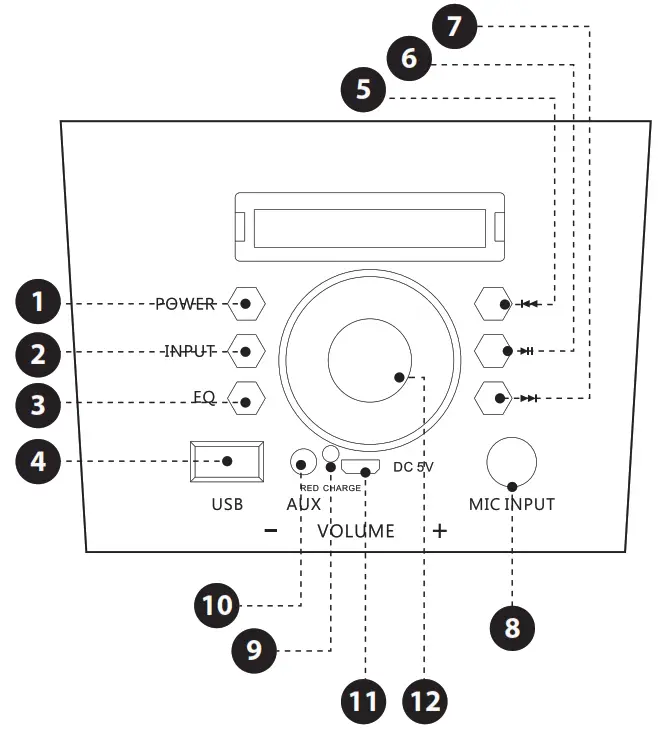 7
6
5
1 POWER
2 INPUT
3 EQ
4
USB
AUX
RED CHARGE
DC 5V
MIC INPUT
− VOLUME +
10
9
11
12
8