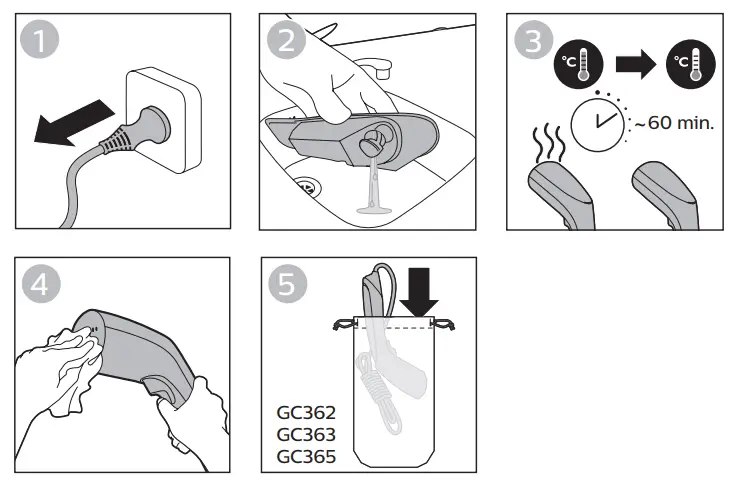 1

2

3

°C

°C

~60 min.

4

5

GC362
GC363
GC365