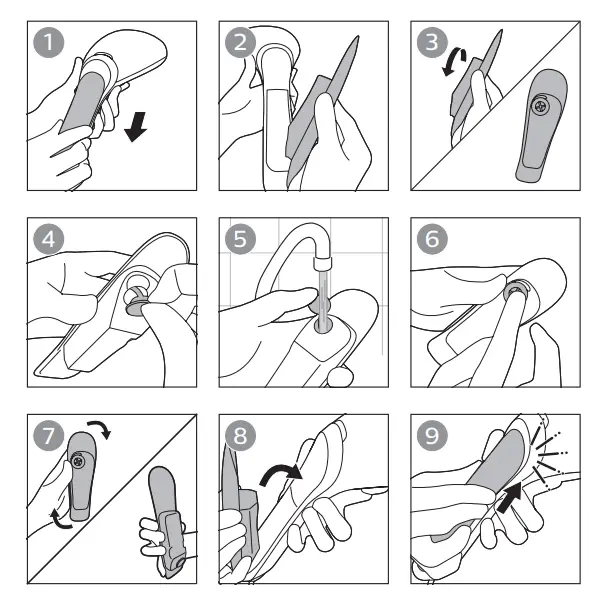 1
2
3
4
5
6
7
8
9