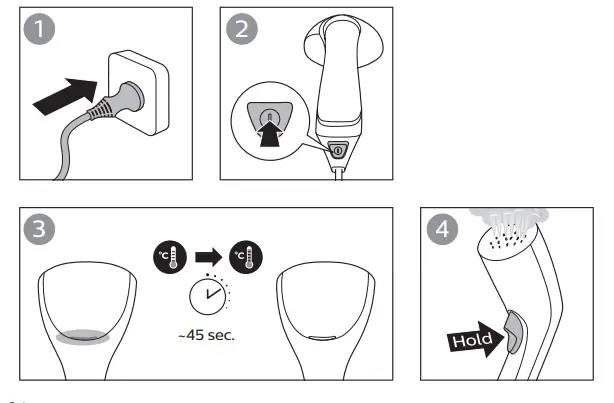 1

2

3

°C

°C

~45 sec.

4

Hold