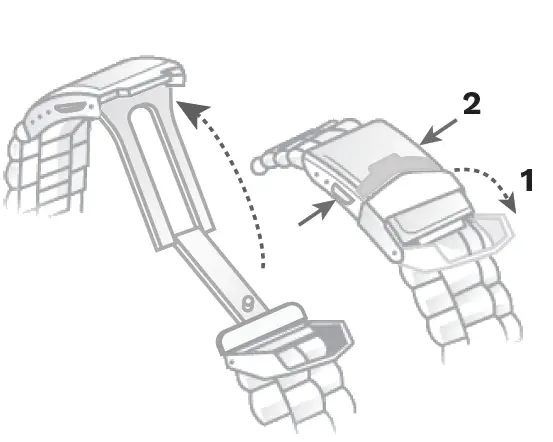 2

1