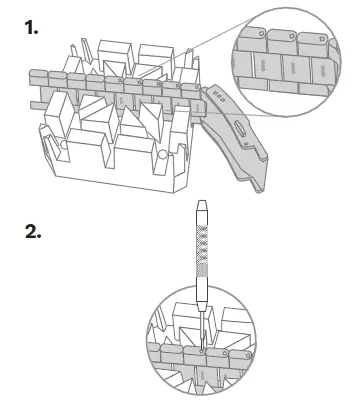 1.

2.