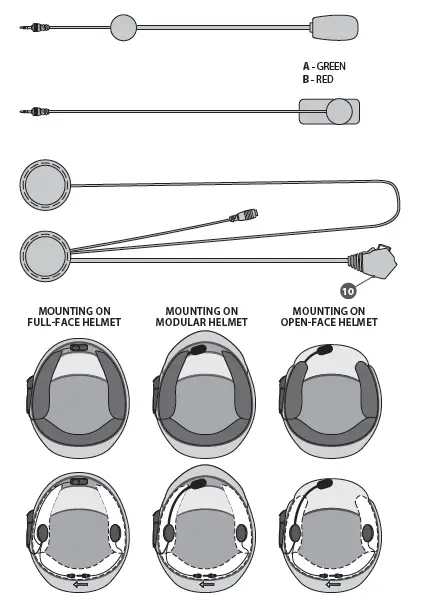 A - GREEN
B - RED

10

MOUNTING ON FULL-FACE HELMET

MOUNTING ON MODULAR HELMET

MOUNTING ON OPEN-FACE HELMET