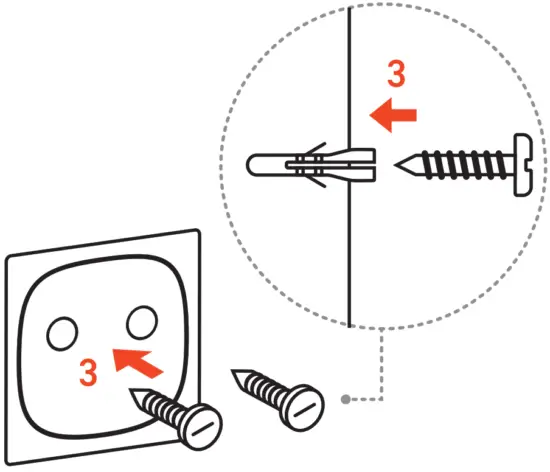 3

3