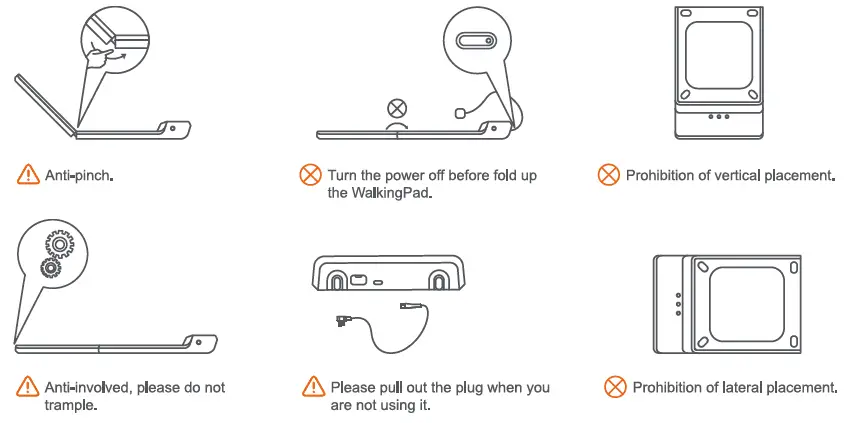 Anti-pinch.

Turn the power off before fold up the WalkingPad.

Prohibition of vertical placement.

Anti-involved, please do not trample.

Please pull out the plug when you are not using it.

Prohibition of lateral placement.