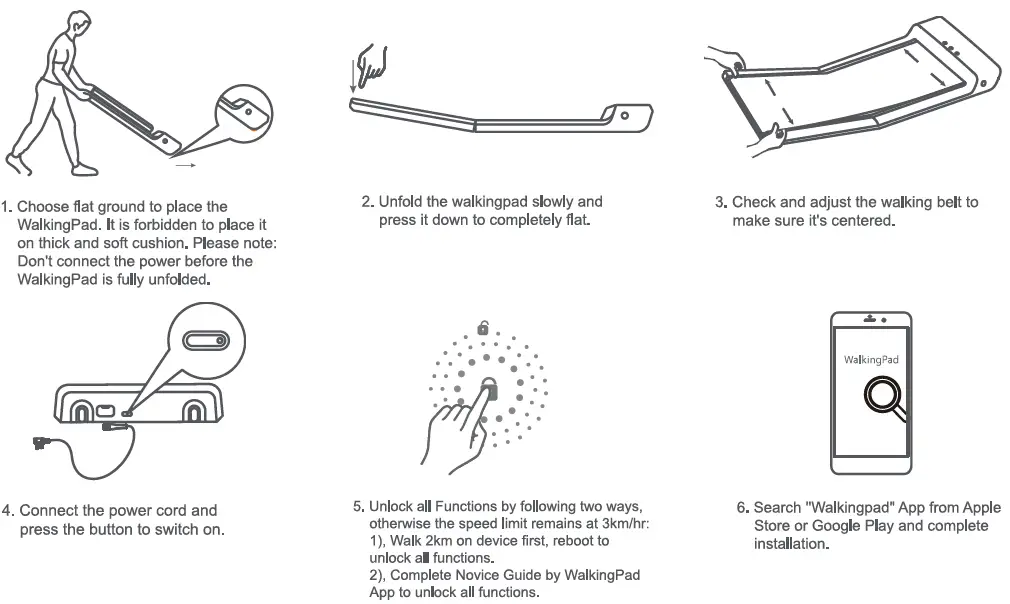 1. Choose flat ground to place the WalkingPad. It is forbidden to place it on thick and soft cushion. Please note: Don't connect the power before the WalkingPad is fully unfolded.

2. Unfold the walkingpad slowly and press it down to completely flat.

3. Check and adjust the walking belt to make sure it's centered.

4. Connect the power cord and press the button to switch on.

5. Unlock all Functions by following two ways, otherwise the speed limit remains at 3km/hr:
1), Walk 2km on device first, reboot to unlock all functions.
2), Complete Novice Guide by WalkingPad App to unlock all functions.

WalkingPad

6. Search "Walkingpad" App from Apple Store or Google Play and complete installation.