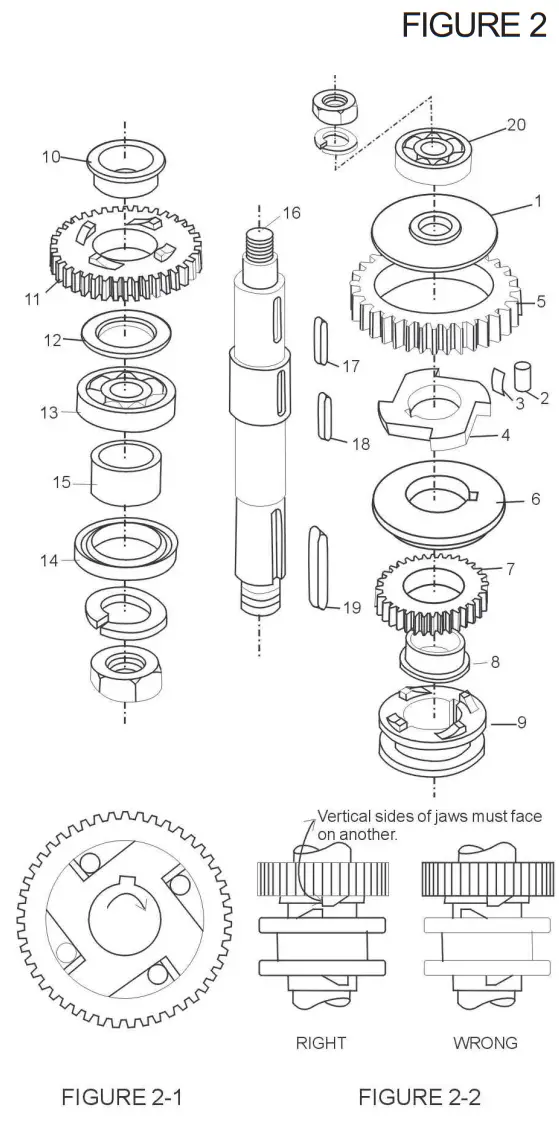 FIGURE 2

10
11
12
13
15
14
16
17
18
19
20
1
5
2
3
4
6
7
8
9

Vertical sides of jaws must face on another.

RIGHT

WRONG

FIGURE 2-1

FIGURE 2-2