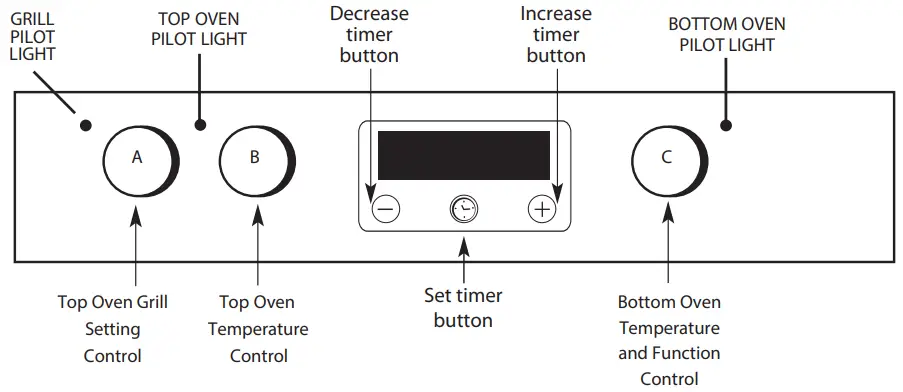 GRILL PILOT LIGHT

TOP OVEN PILOT LIGHT

Decrease timer button

Increase timer button

BOTTOM OVEN PILOT LIGHT

A

B

−

+

C

Top Oven Grill Setting Control

Top Oven Temperature Control

Set timer button

Bottom Oven Temperature and Function Control