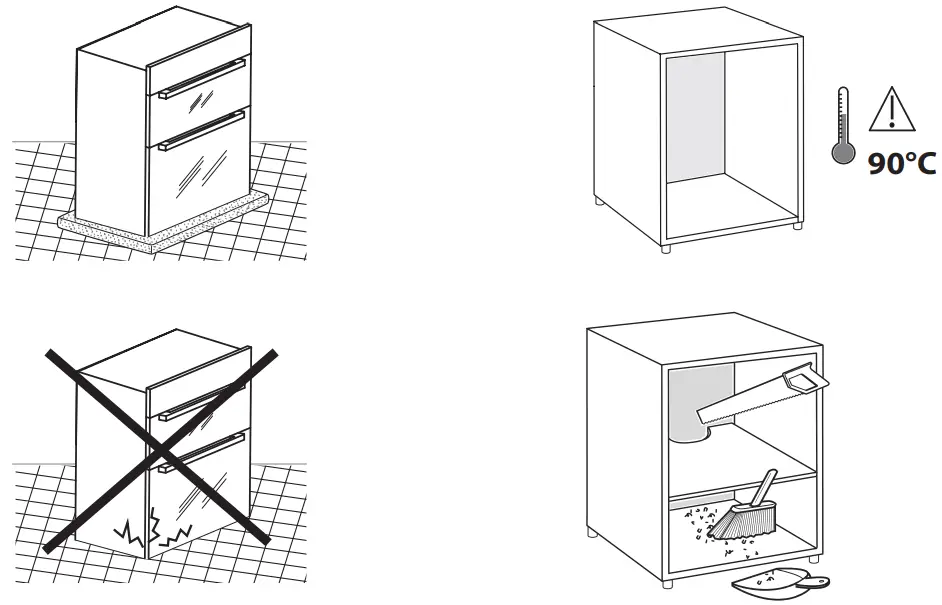 90°C