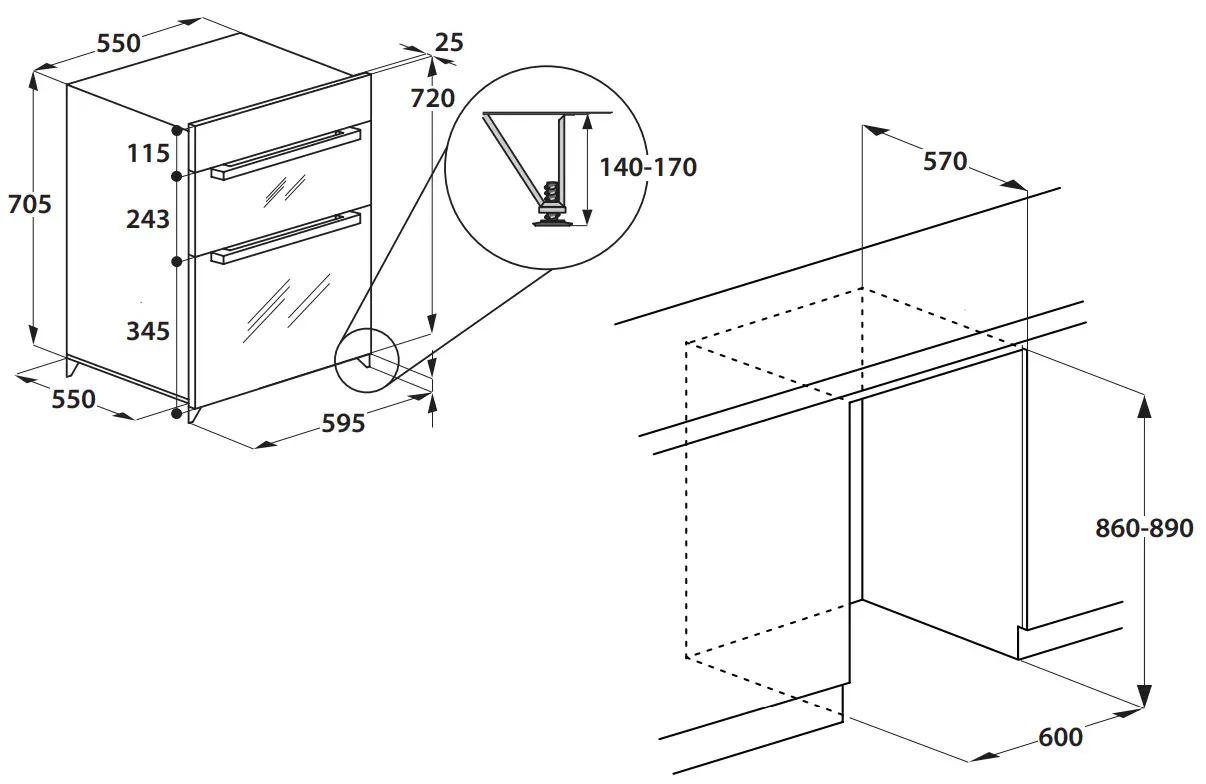 550
25
720
705
115
243
345
140-170
550
595
570
860-890
600