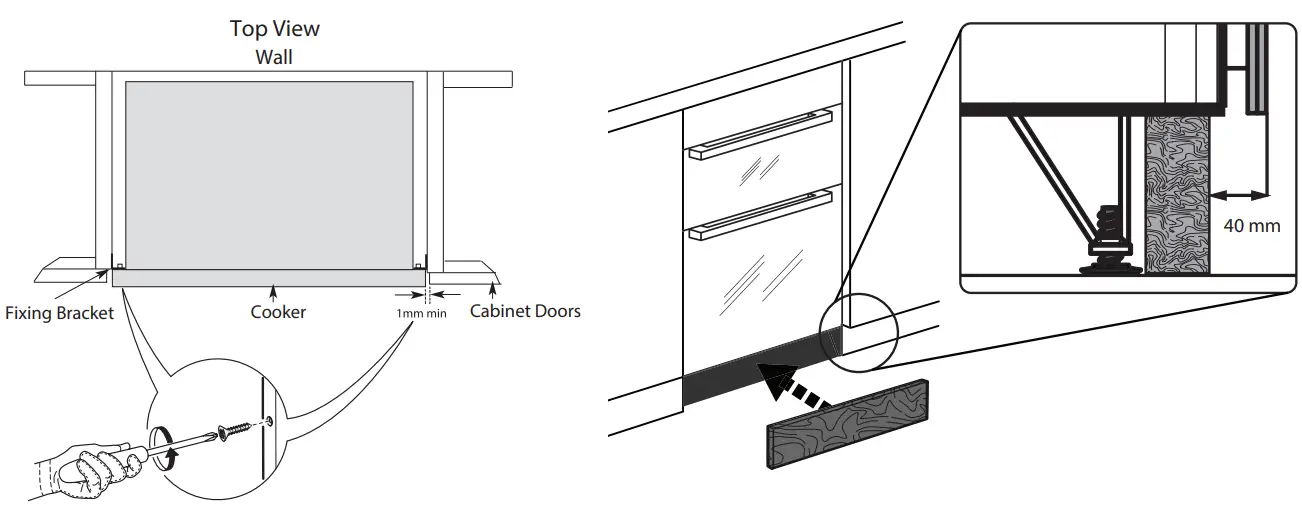 Top View
Wall

Fixing Bracket
Cooker
1mm min
Cabinet Doors

40 mm