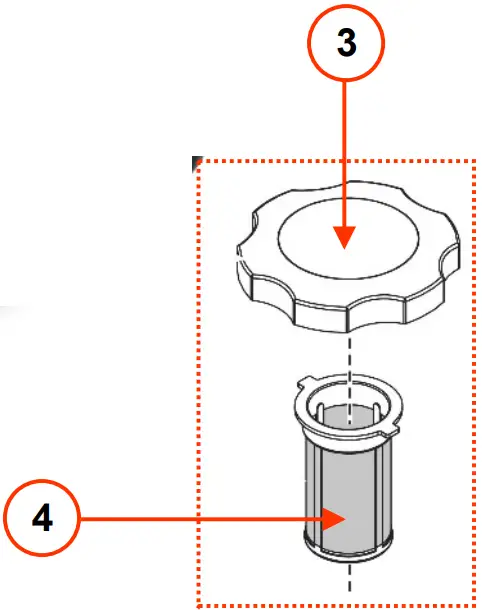 3

4