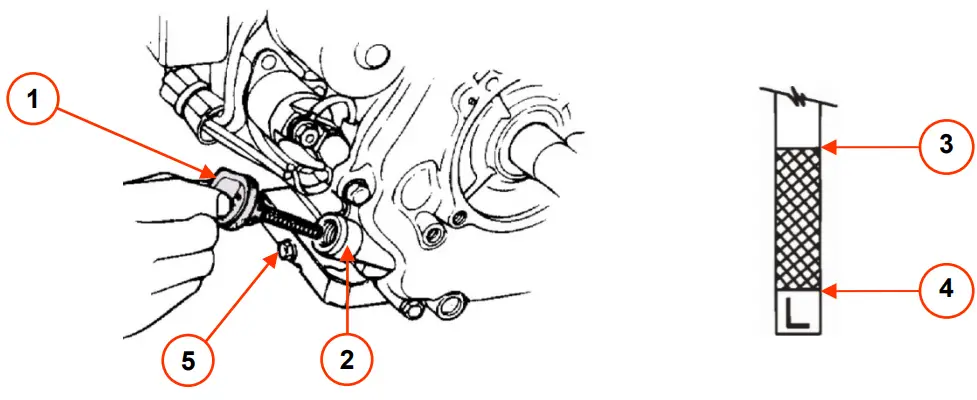 1
5
2
3
4
L