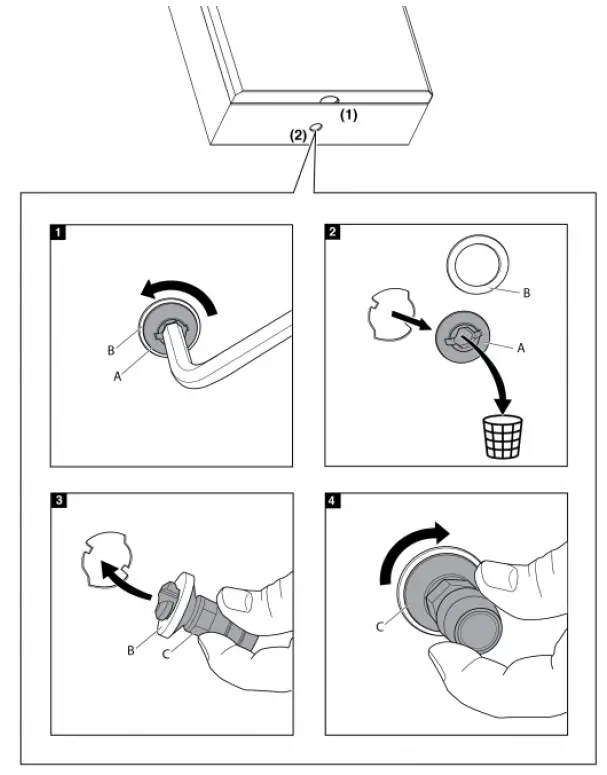 (1)
(2)

1
B
A

2
B
A

3
B
C

4
C