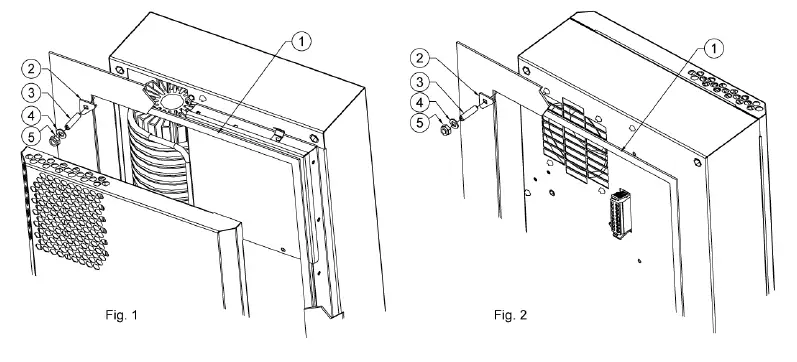 1
2
3
4
5
Fig. 1

1
2
3
4
5
Fig. 2