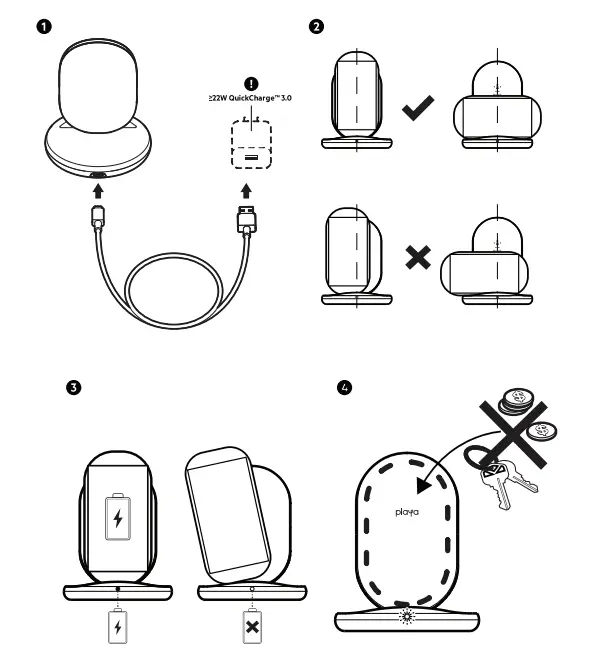 1

≥22W QuickCharge™ 3.0

2

3

4

playa