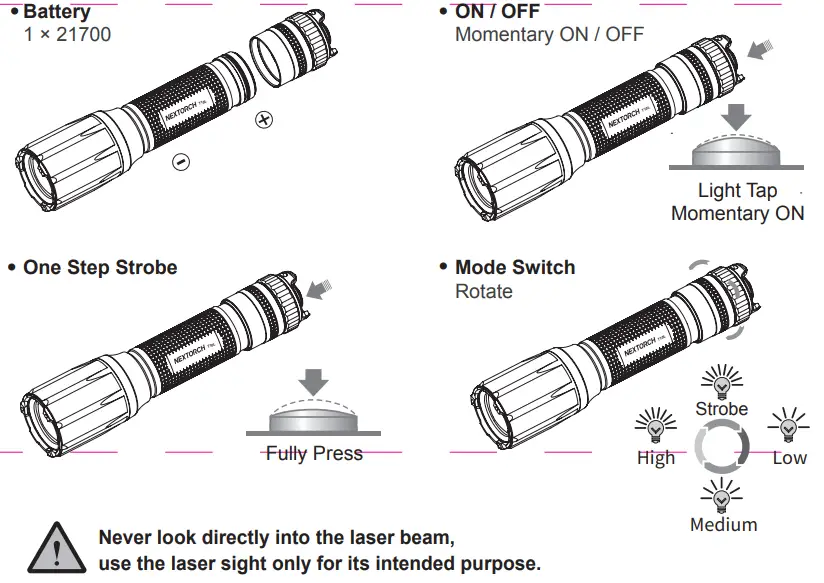 • Battery
1 × 21700

NEXTORCH

• ON / OFF
Momentary ON / OFF

NEXTORCH

Light Tap
Momentary ON

• One Step Strobe

NEXTORCH

Fully Press

• Mode Switch
Rotate

NEXTORCH

Strobe
High
Low
Medium

Never look directly into the laser beam,
use the laser sight only for its intended purpose.