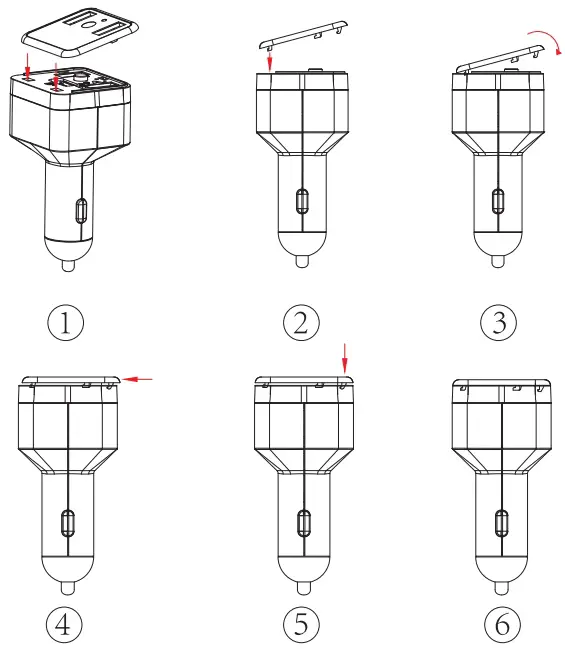 ①
②
③
④
⑤
⑥