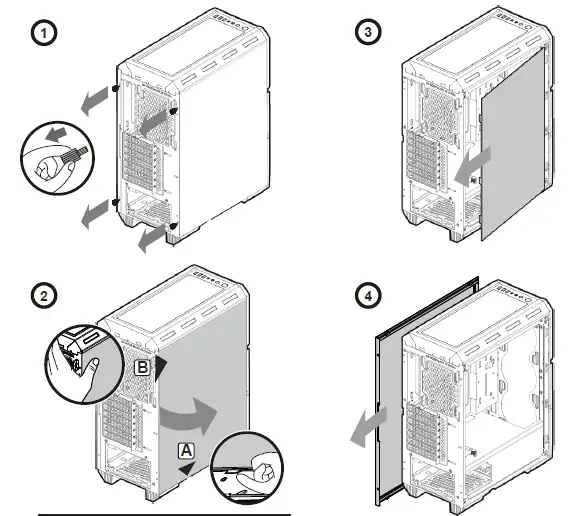 1

3

2

B

A

4