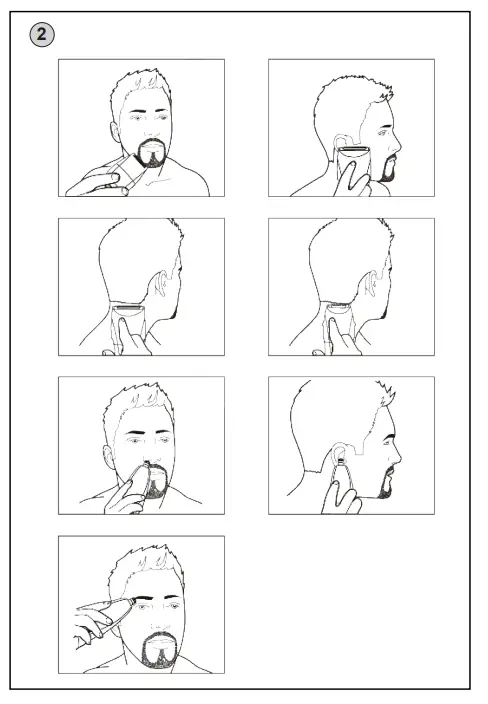 2