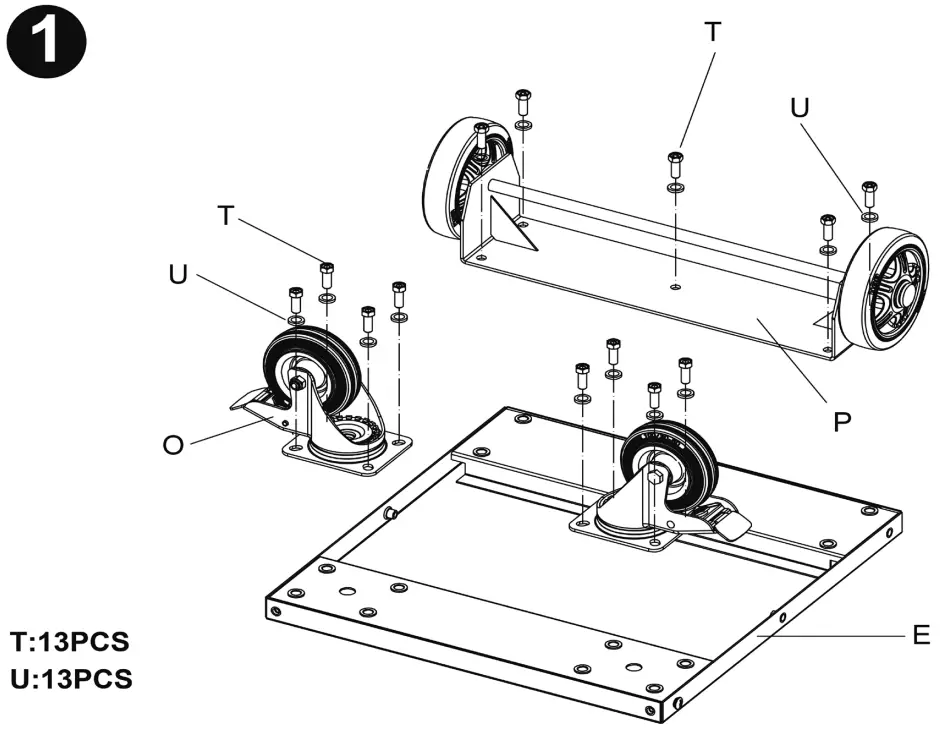 1

T

U

T

U

O

P

E

T:13PCS
U:13PCS